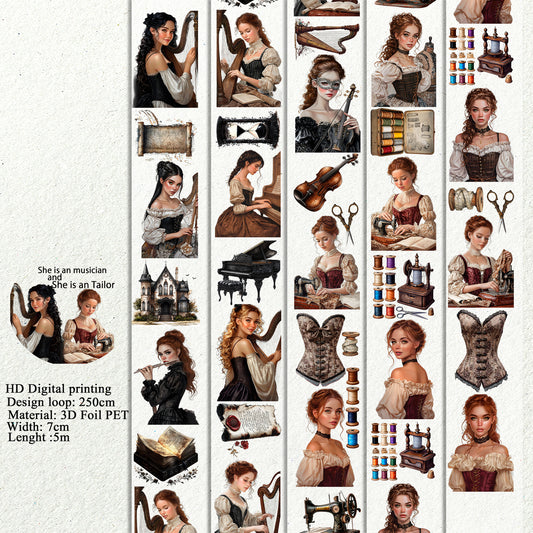 She is an musician
and
She is an Tailor

HD Digital printing
Design loop: 250cm
Material: 3D Foil PET
Width: 7cm
Lenght :5m