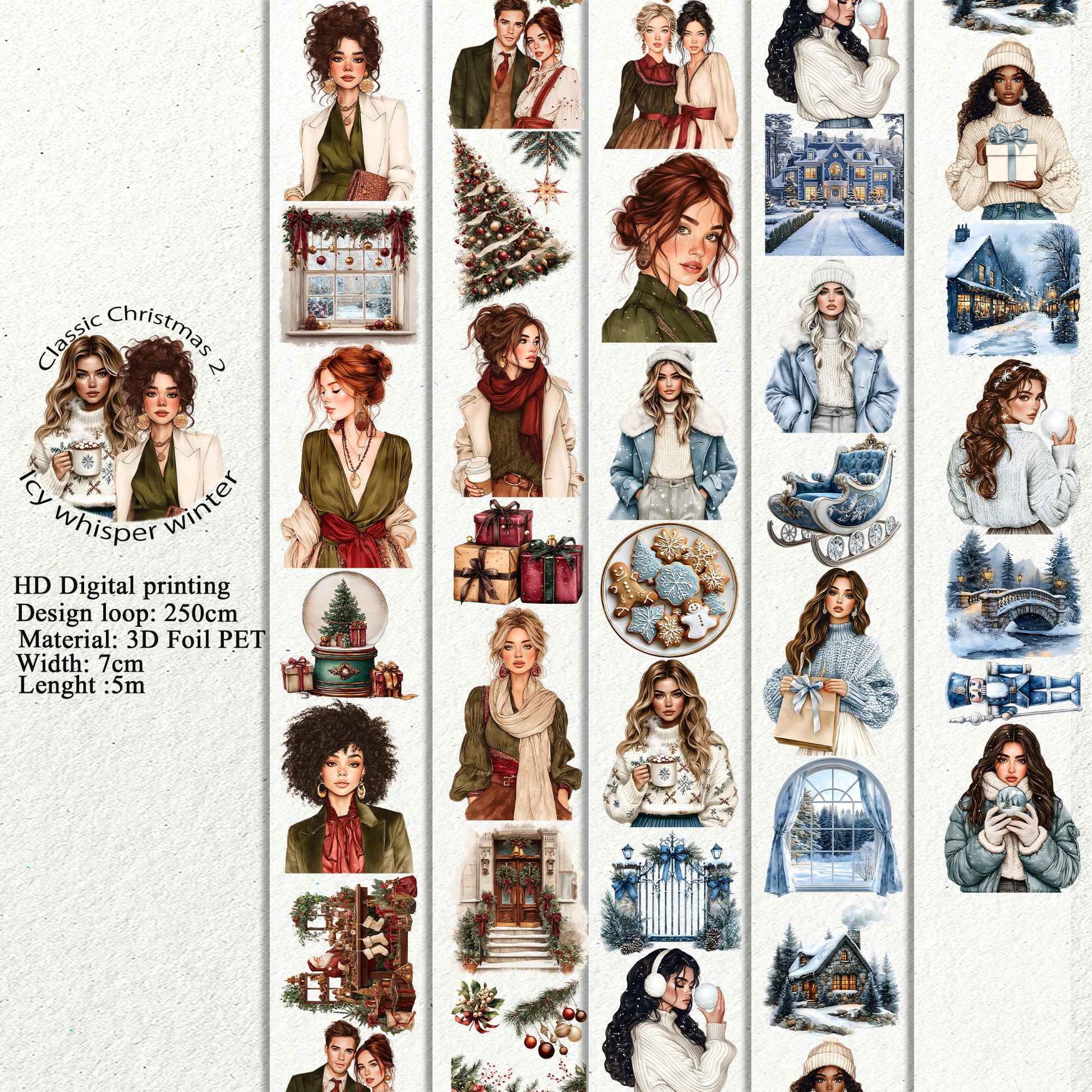 Classic Christmas 2

Icy whisper winter

HD Digital printing
Design loop: 250cm
Material: 3D Foil PET
Width: 7cm
Lenght :5m