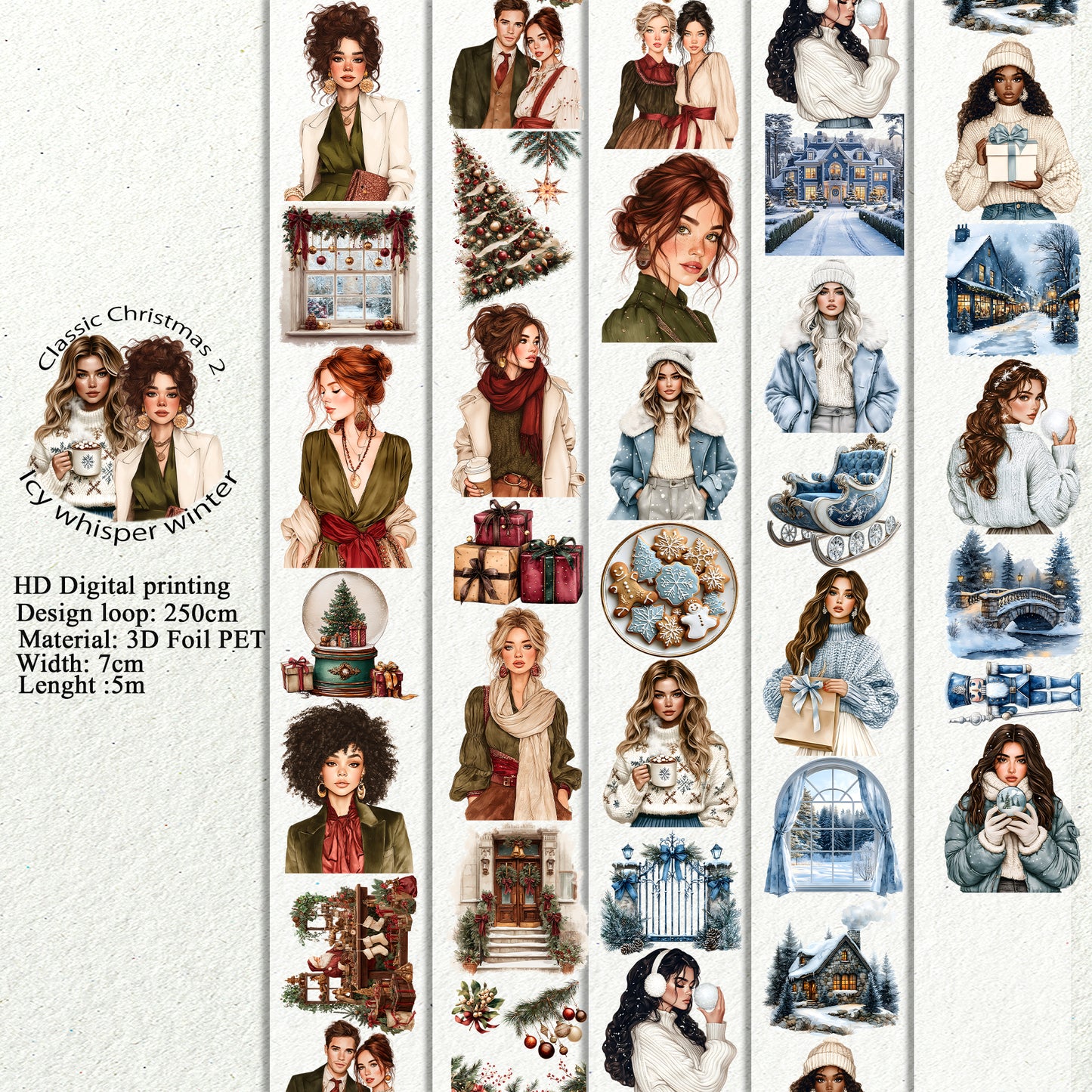 Classic Christmas 2

Icy whisper winter

HD Digital printing
Design loop: 250cm
Material: 3D Foil PET
Width: 7cm
Lenght :5m